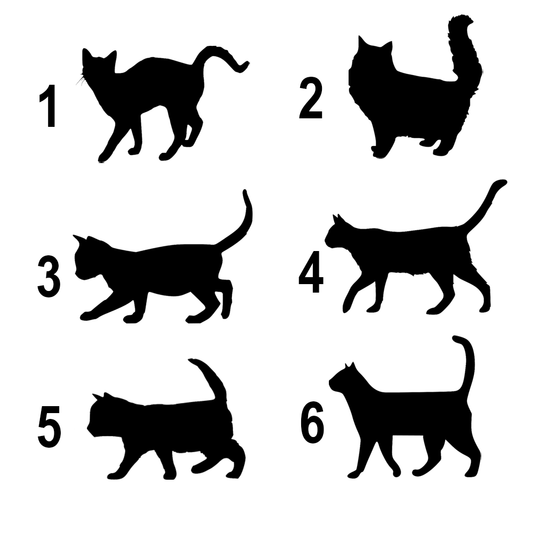 1
2
3
4
5
6